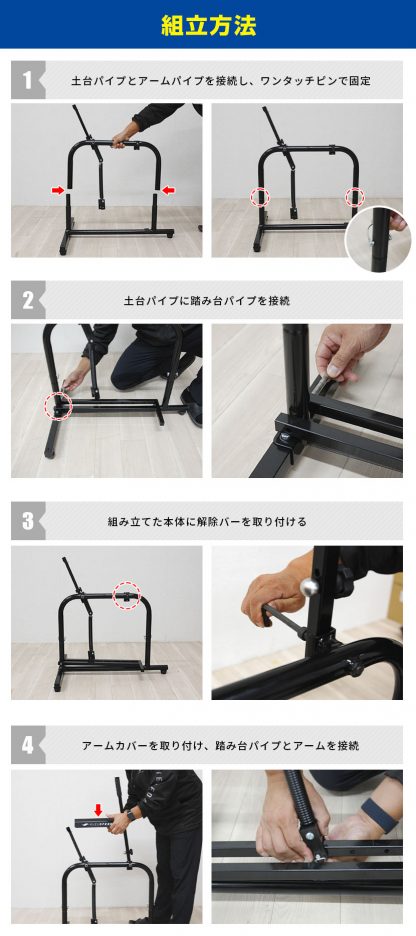 組立方法

1
土台パイプとアームパイプを接続し、ワンタッチピンで固定

2
土台パイプに踏み台パイプを接続

3
組み立てた本体に解除バーを取り付ける

4
アームカバーを取り付け、踏み台パイプとアームを接続